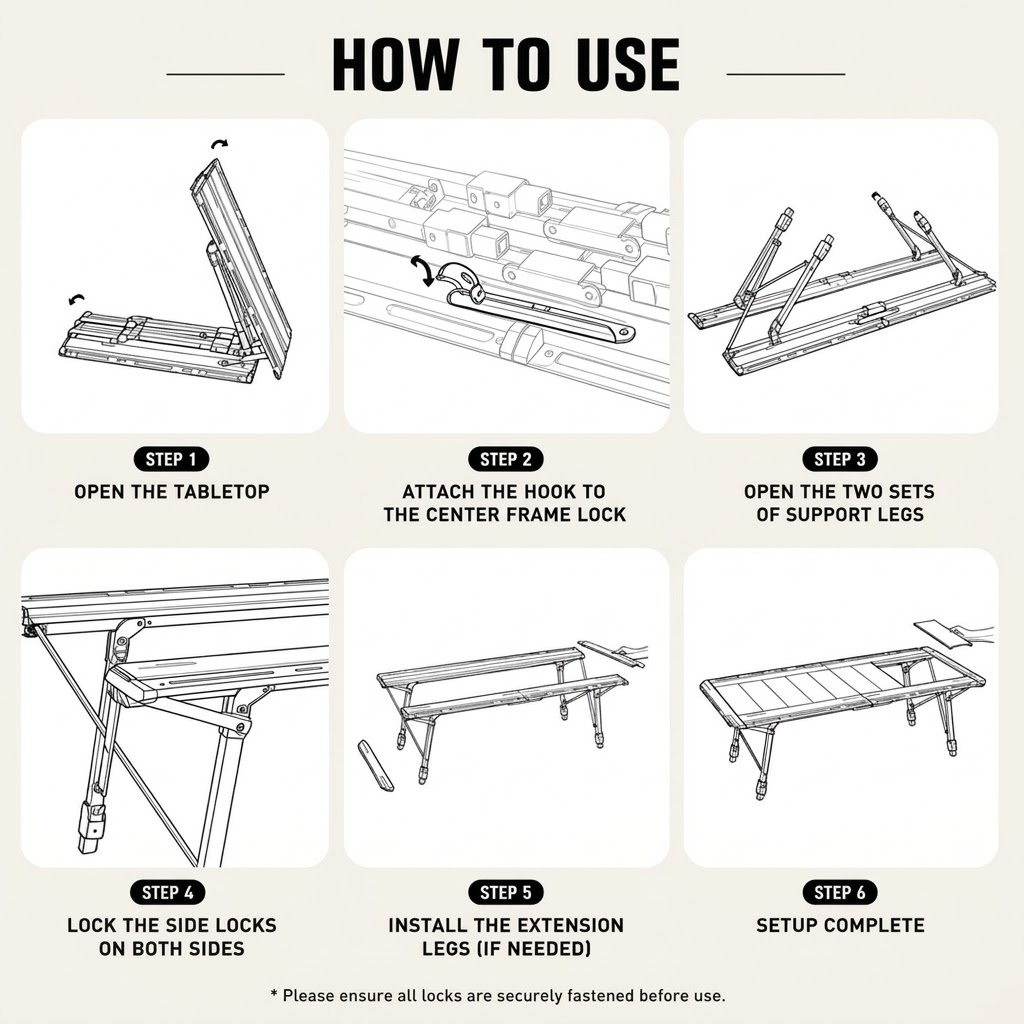 HOW TO USE

STEP 1
OPEN THE TABLETOP

STEP 2
ATTACH THE HOOK TO THE CENTER FRAME LOCK

STEP 3
OPEN THE TWO SETS OF SUPPORT LEGS

STEP 4
LOCK THE SIDE LOCKS ON BOTH SIDES

STEP 5
INSTALL THE EXTENSION LEGS (IF NEEDED)

STEP 6
SETUP COMPLETE

* Please ensure all locks are securely fastened before use.